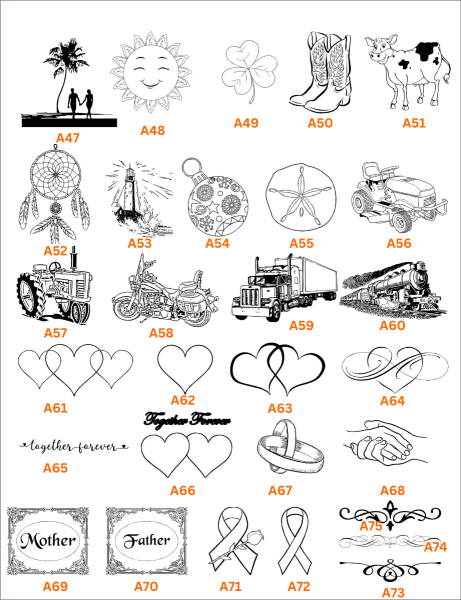 A47
A48
A49
A50
A51

A52
A53
A54
A55
A56

A57
A58
A59
A60

A61
A62
A63
A64

together forever
A65
Together Forever
A66
A67
A68

Mother
A69
Father
A70
A71
A72
A75
A74
A73